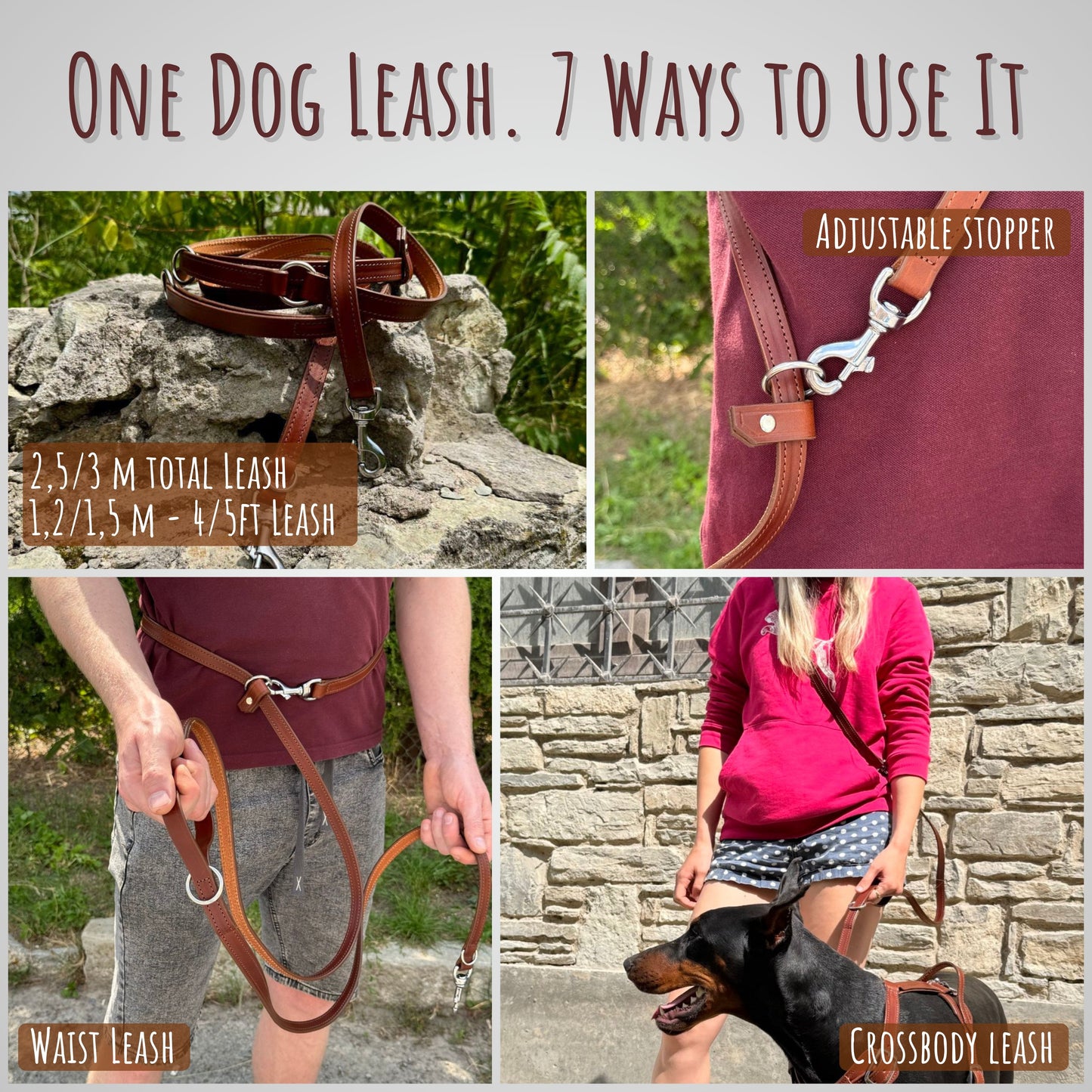 One Dog Leash. 7 Ways to Use It

2,5/3 m total Leash
1,2/1,5 m - 4/5ft Leash

Adjustable stopper

Waist Leash

Crossbody leash